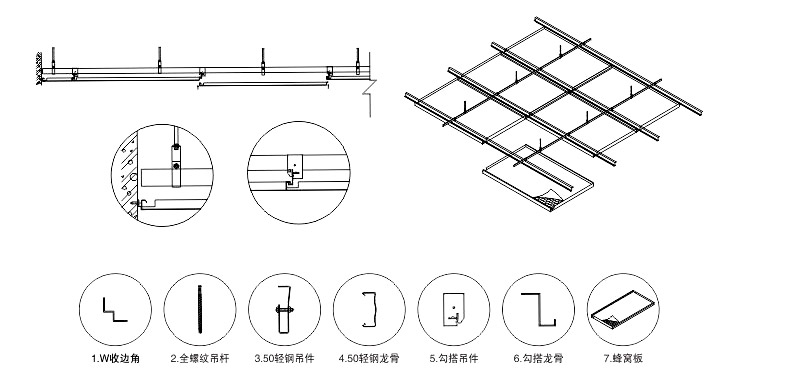 1.W收边角 2.全螺纹吊杆 3.50轻钢吊件 4.50轻钢龙骨 5.勾搭吊件 6.勾搭龙骨 7.蜂窝板